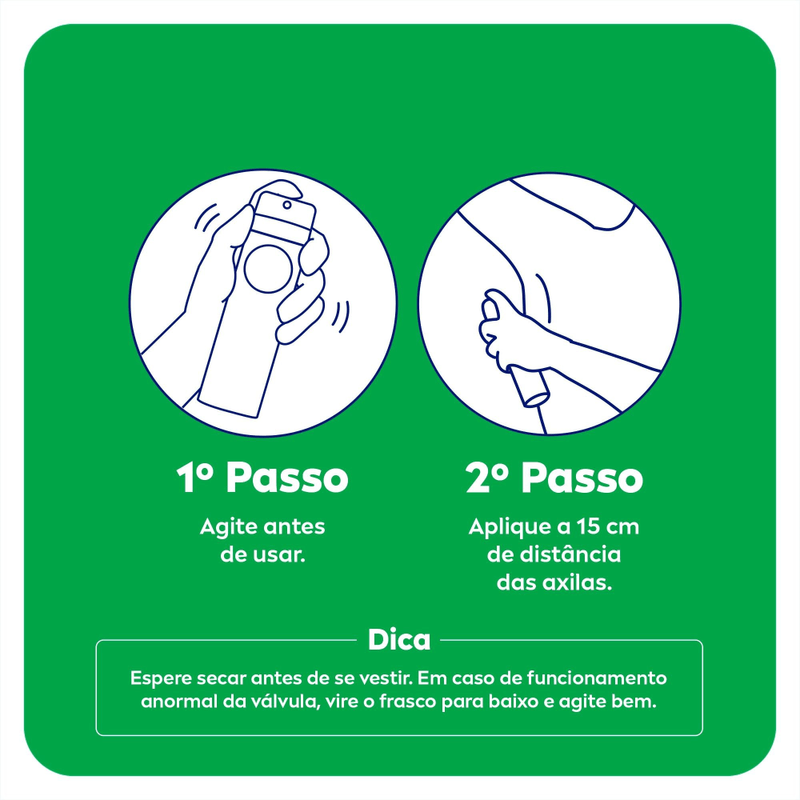 1º Passo

Agite antes de usar.

2º Passo

Aplique a 15 cm de distância das axilas.

Dica

Espere secar antes de se vestir. Em caso de funcionamento anormal da válvula, vire o frasco para baixo e agite bem.