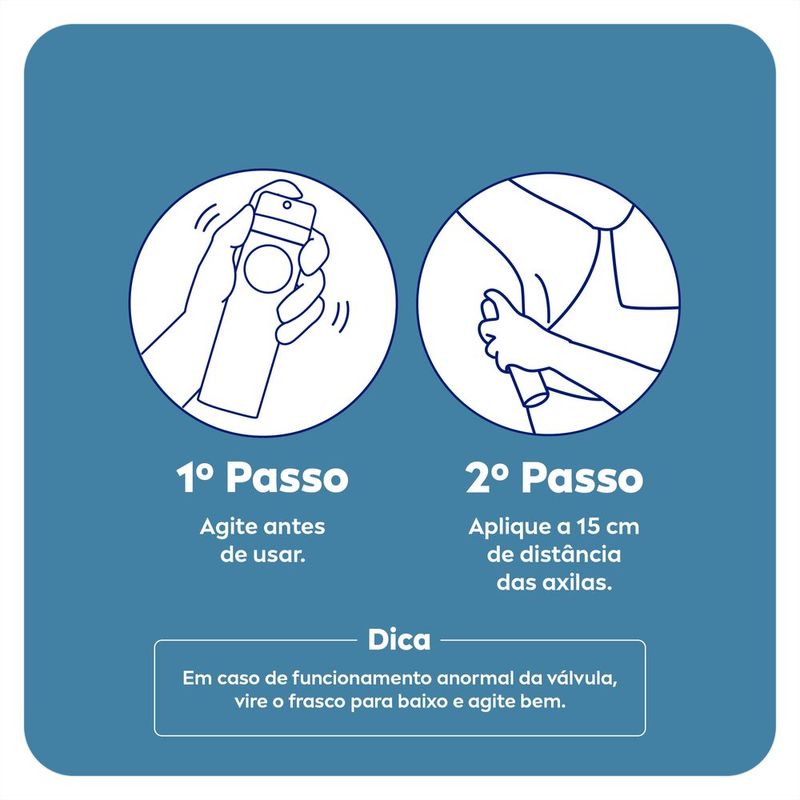 1º Passo

Agite antes de usar.

2º Passo

Aplique a 15 cm de distância das axilas.

Dica

Em caso de funcionamento anormal da válvula, vire o frasco para baixo e agite bem.