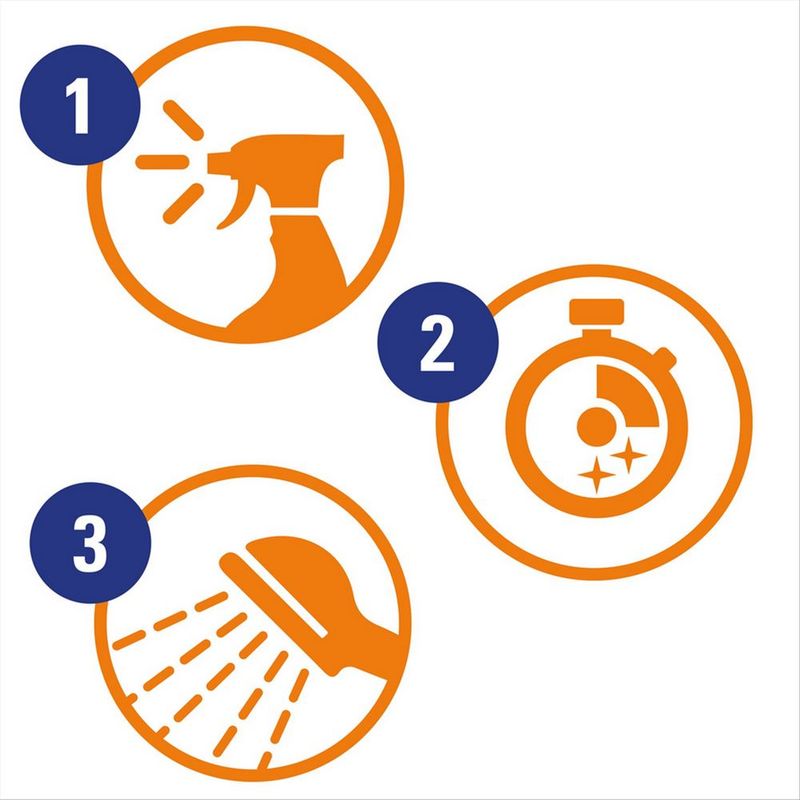 1

2

3