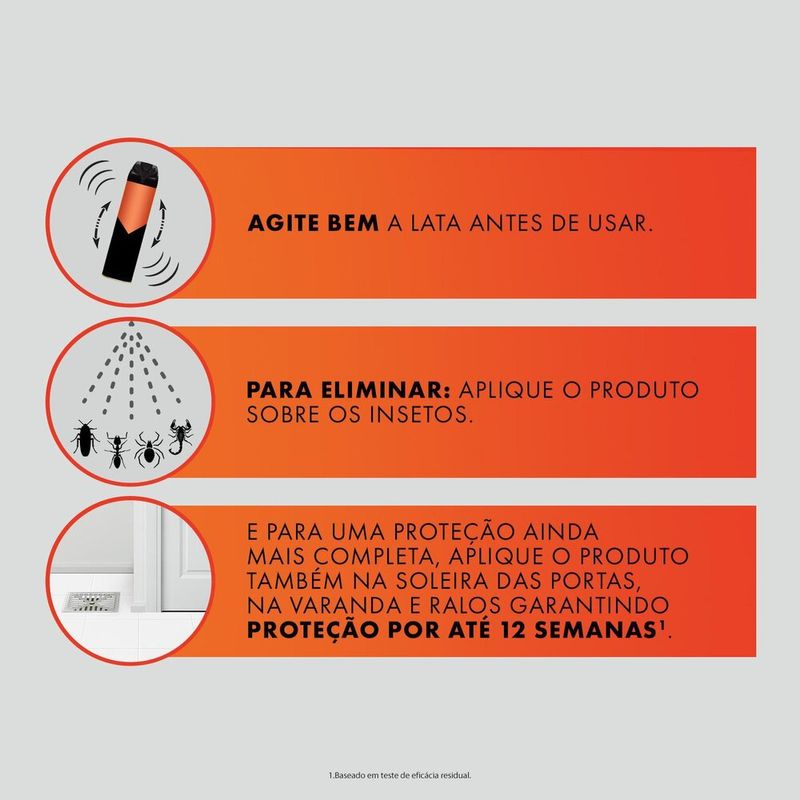 AGITE BEM A LATA ANTES DE USAR.

PARA ELIMINAR: APLIQUE O PRODUTO SOBRE OS INSETOS.

E PARA UMA PROTEÇÃO AINDA MAIS COMPLETA, APLIQUE O PRODUTO TAMBÉM NA SOLEIRA DAS PORTAS, NA VARANDA E RALOS GARANTINDO PROTEÇÃO POR ATÉ 12 SEMANAS$^1$.

1.Baseado em teste de eficácia residual.