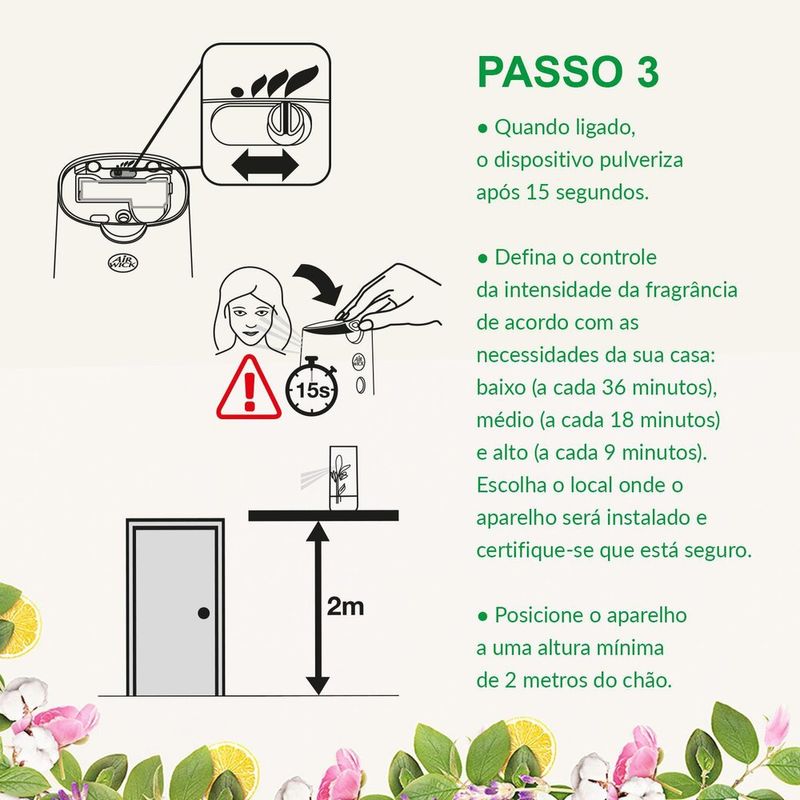 AIR WICK

15s

2m

PASSO 3

● Quando ligado, o dispositivo pulveriza após 15 segundos.

● Defina o controle da intensidade da fragrância de acordo com as necessidades da sua casa: baixo (a cada 36 minutos), médio (a cada 18 minutos) e alto (a cada 9 minutos). Escolha o local onde o aparelho será instalado e certifique-se que está seguro.

● Posicione o aparelho a uma altura mínima de 2 metros do chão.