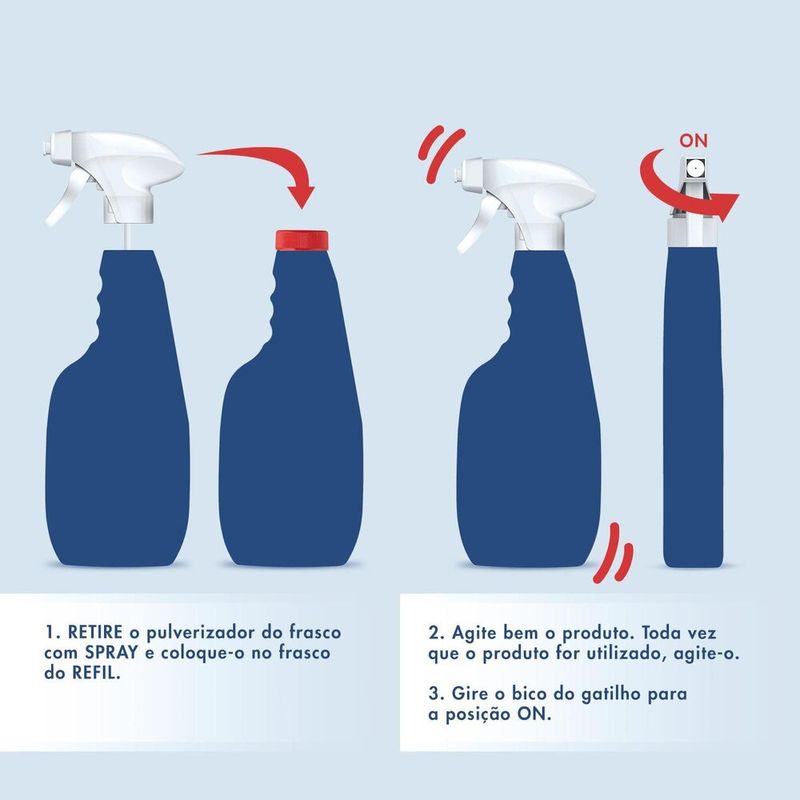 ON

1. RETIRE o pulverizador do frasco com SPRAY e coloque-o no frasco do REFIL.

2. Agite bem o produto. Toda vez que o produto for utilizado, agite-o.

3. Gire o bico do gatilho para a posição ON.